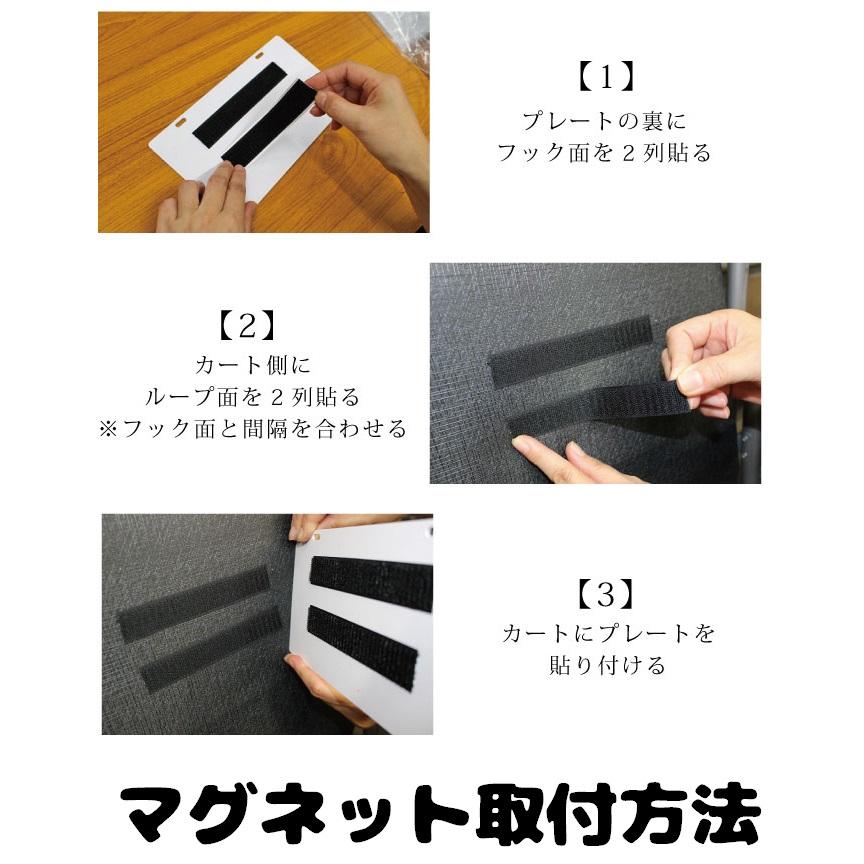 【1】
プレートの裏に
フック面を 2 列貼る

【2】
カート側に
ループ面を 2 列貼る
※フック面と間隔を合わせる

【3】
カートにプレートを
貼り付ける

マグネット取付方法