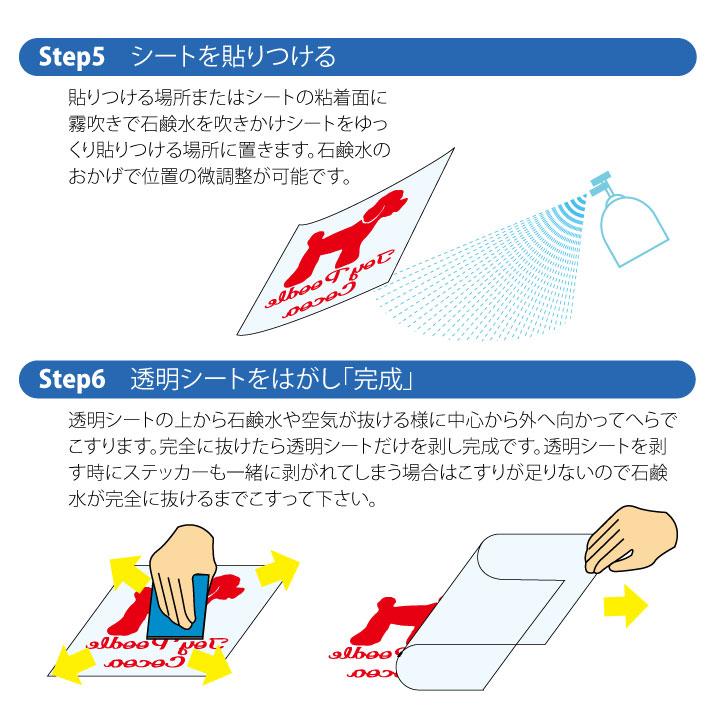 Step5　シートを貼りつける

貼りつける場所またはシートの粘着面に霧吹きで石鹸水を吹きかけシートをゆっくり貼りつける場所に置きます。石鹸水のおかげで位置の微調整が可能です。

Toy Poodle
Cocoa

Step6　透明シートをはがし「完成」

透明シートの上から石鹸水や空気が抜ける様に中心から外へ向かってへらでこすります。完全に抜けたら透明シートだけを剥し完成です。透明シートを剥す時にステッカーも一緒に剥がれてしまう場合はこすりが足りないので石鹸水が完全に抜けるまでこすって下さい。

Toy Poodle
Cocoa

Poodle
Cocoa